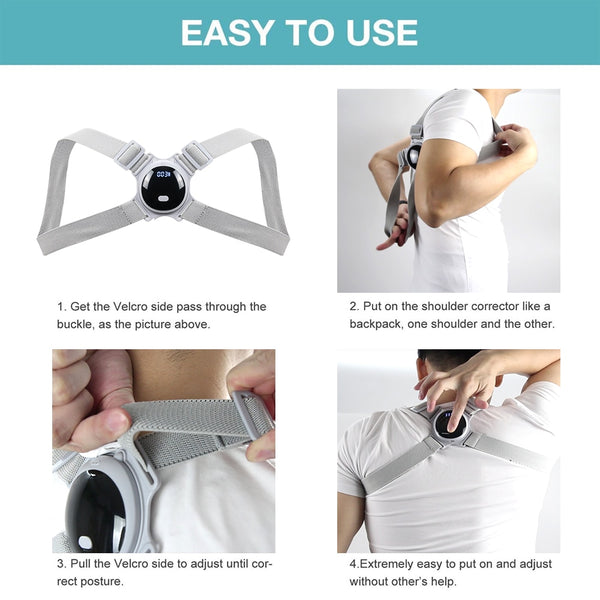 EASY TO USE

003

1. Get the Velcro side pass through the buckle, as the picture above.

2. Put on the shoulder corrector like a backpack, one shoulder and the other.

3. Pull the Velcro side to adjust until correct posture.

4.Extremely easy to put on and adjust without other's help.